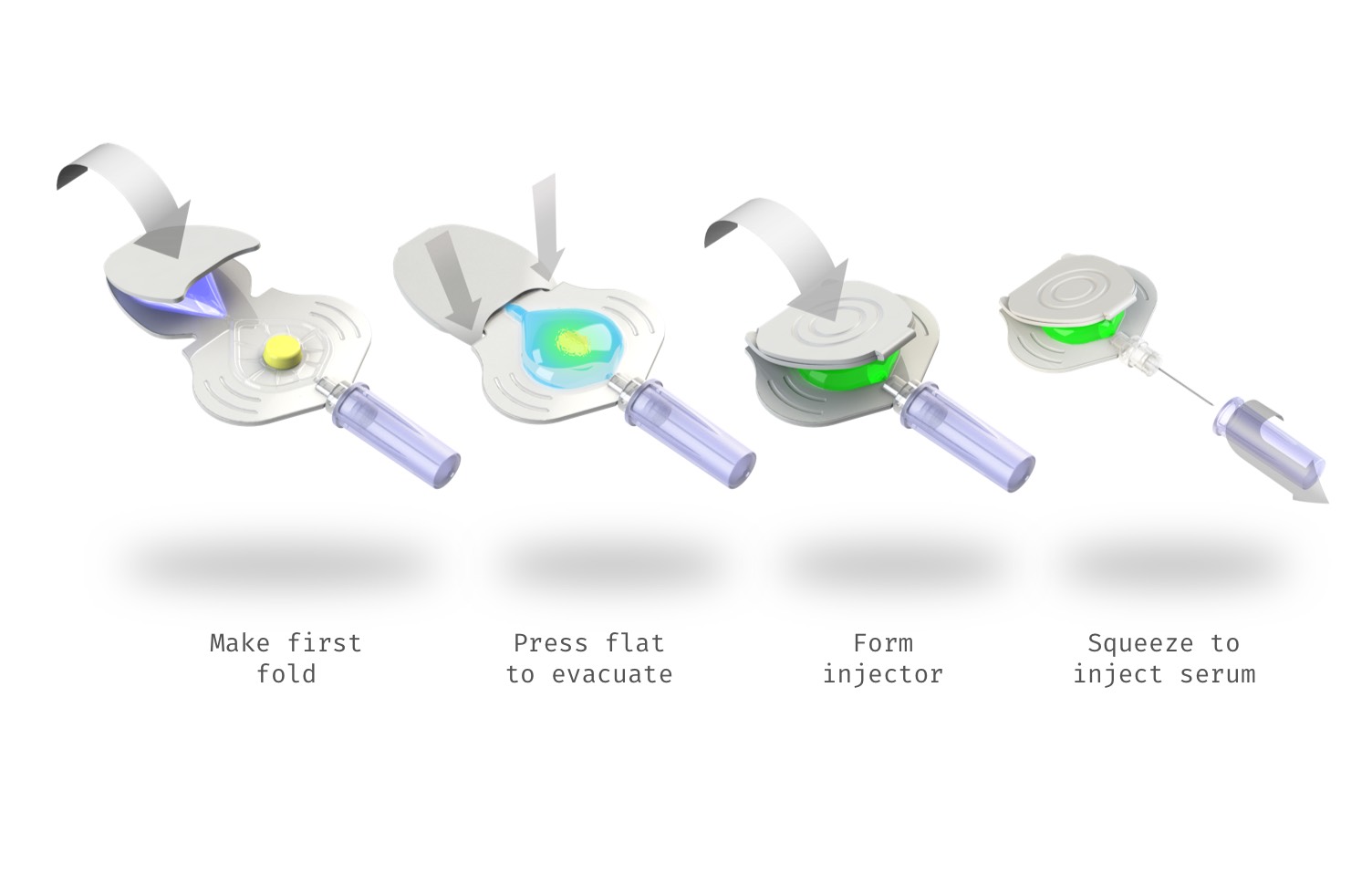 Make first fold

Press flat to evacuate

Form injector

Squeeze to inject serum